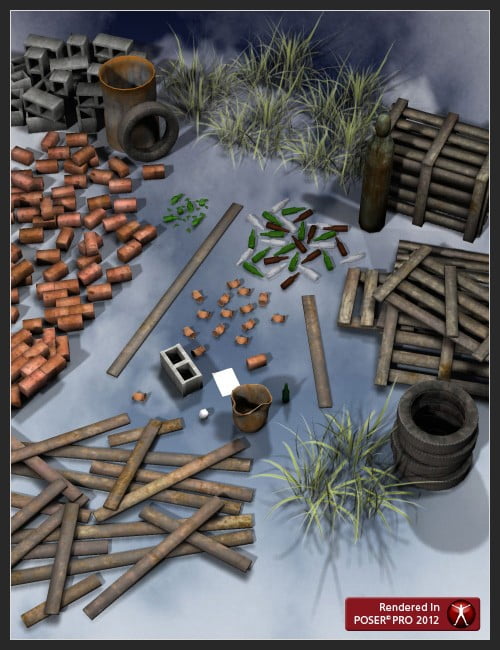 Rendered In
POSER® PRO 2012