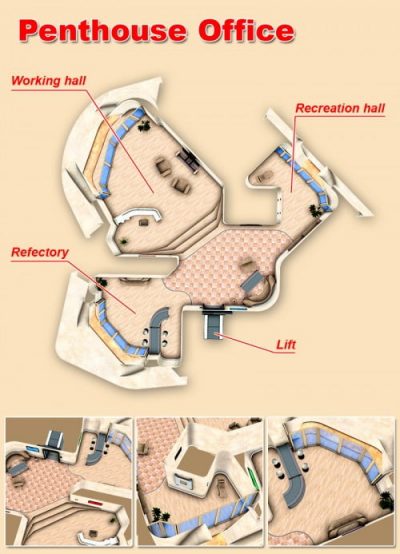 Penthouse Office

Working hall

Recreation hall

Refectory

Lift