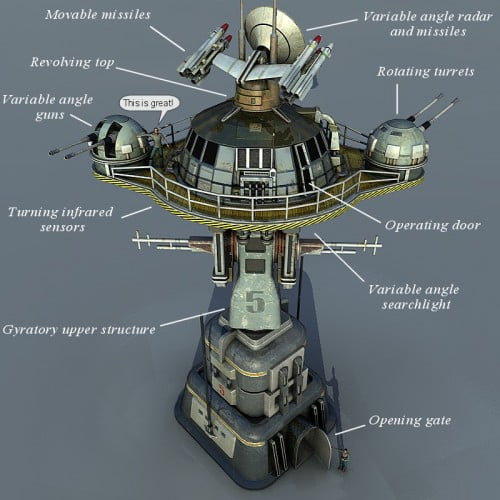 Movable missiles

Variable angle radar and missiles

Revolving top

Rotating turrets

Variable angle guns

This is great!

Turning infrared sensors

Operating door

Variable angle searchlight

5

Gyratory upper structure

5

Opening gate