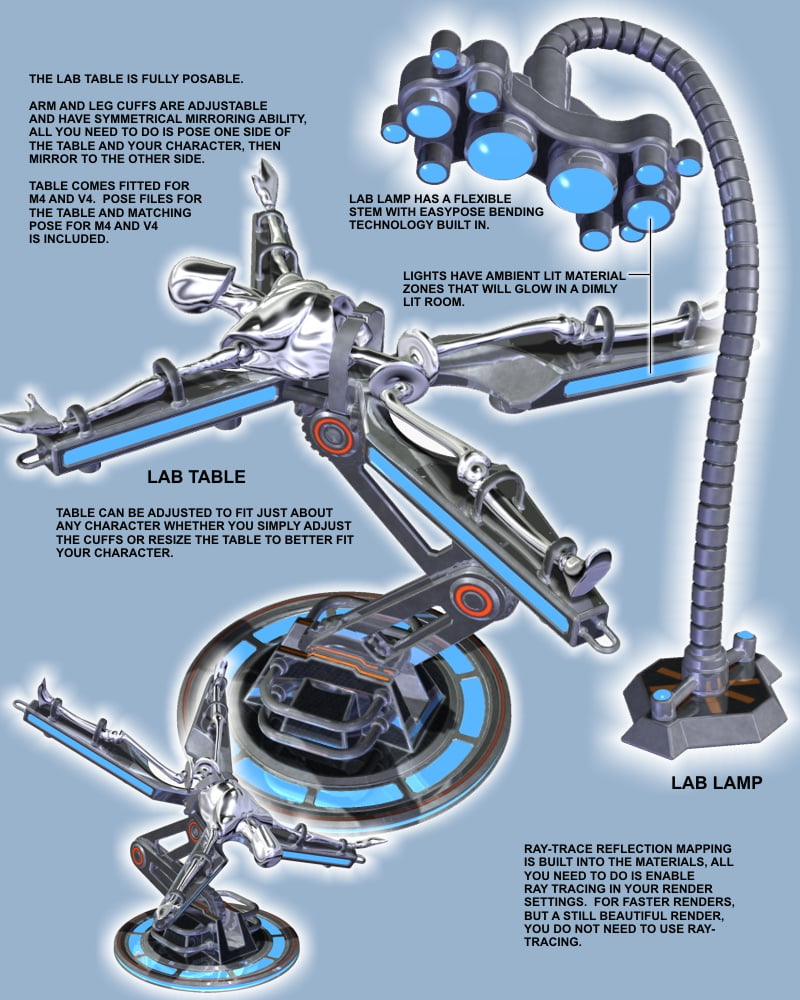 THE LAB TABLE IS FULLY POSABLE.

ARM AND LEG CUFFS ARE ADJUSTABLE AND HAVE SYMMETRICAL MIRRORING ABILITY, ALL YOU NEED TO DO IS POSE ONE SIDE OF THE TABLE AND YOUR CHARACTER, THEN MIRROR TO THE OTHER SIDE.

TABLE COMES FITTED FOR M4 AND V4. POSE FILES FOR THE TABLE AND MATCHING POSE FOR M4 AND V4 IS INCLUDED.

LAB LAMP HAS A FLEXIBLE STEM WITH EASYPOSE BENDING TECHNOLOGY BUILT IN.

LIGHTS HAVE AMBIENT LIT MATERIAL ZONES THAT WILL GLOW IN A DIMLY LIT ROOM.

LAB TABLE

TABLE CAN BE ADJUSTED TO FIT JUST ABOUT ANY CHARACTER WHETHER YOU SIMPLY ADJUST THE CUFFS OR RESIZE THE TABLE TO BETTER FIT YOUR CHARACTER.

LAB LAMP

RAY-TRACE REFLECTION MAPPING IS BUILT INTO THE MATERIALS, ALL YOU NEED TO DO IS ENABLE RAY TRACING IN YOUR RENDER SETTINGS. FOR FASTER RENDERS, BUT A STILL BEAUTIFUL RENDER, YOU DO NOT NEED TO USE RAY-TRACING.