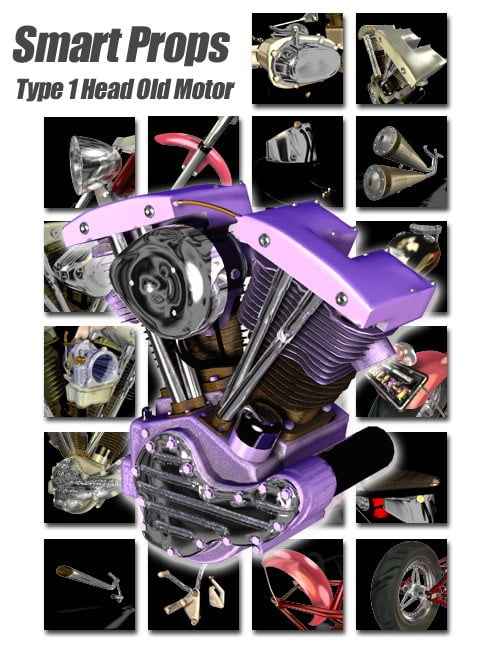 Smart Props
Type 1 Head Old Motor