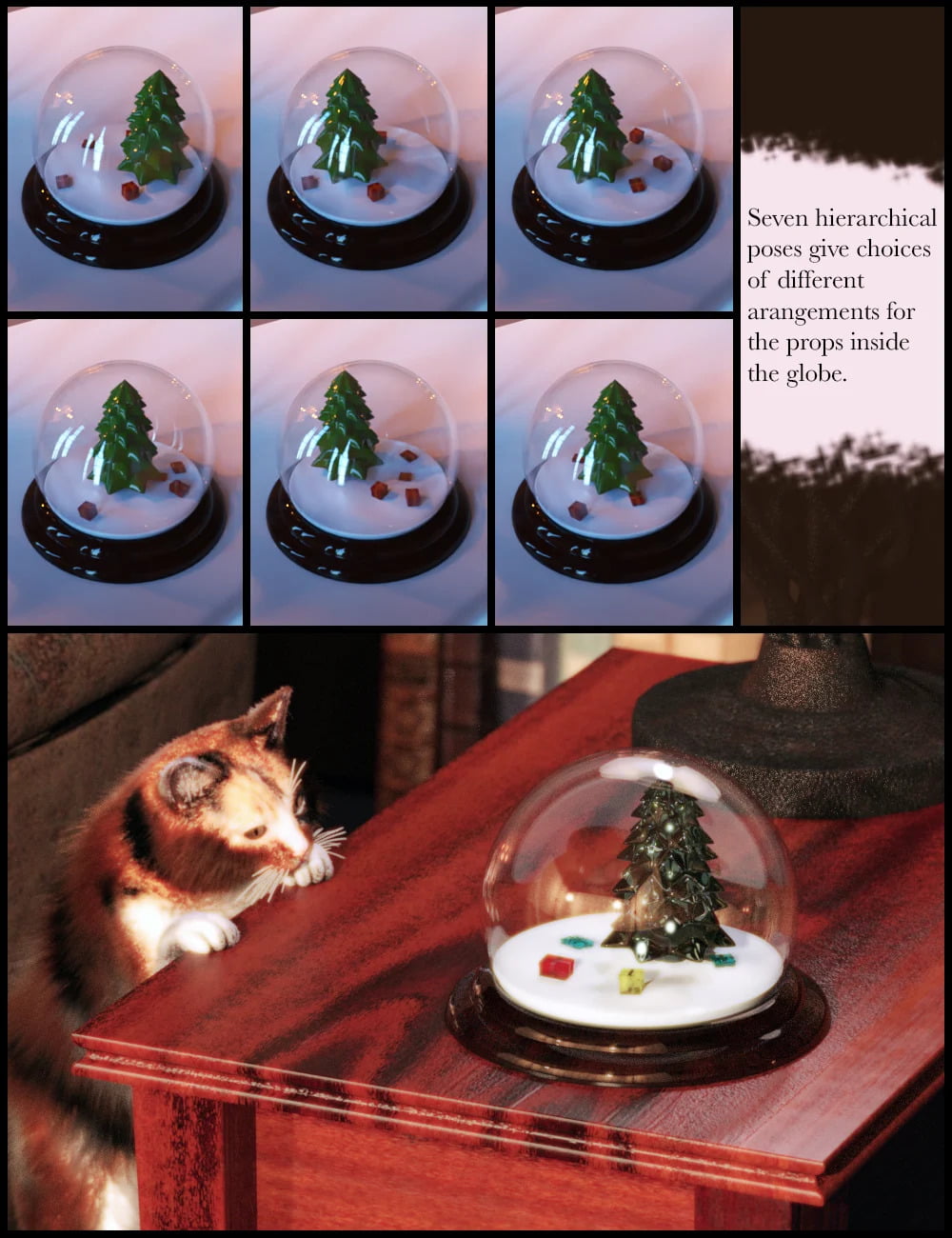 Seven hierarchical poses give choices of different arangements for the props inside the globe.