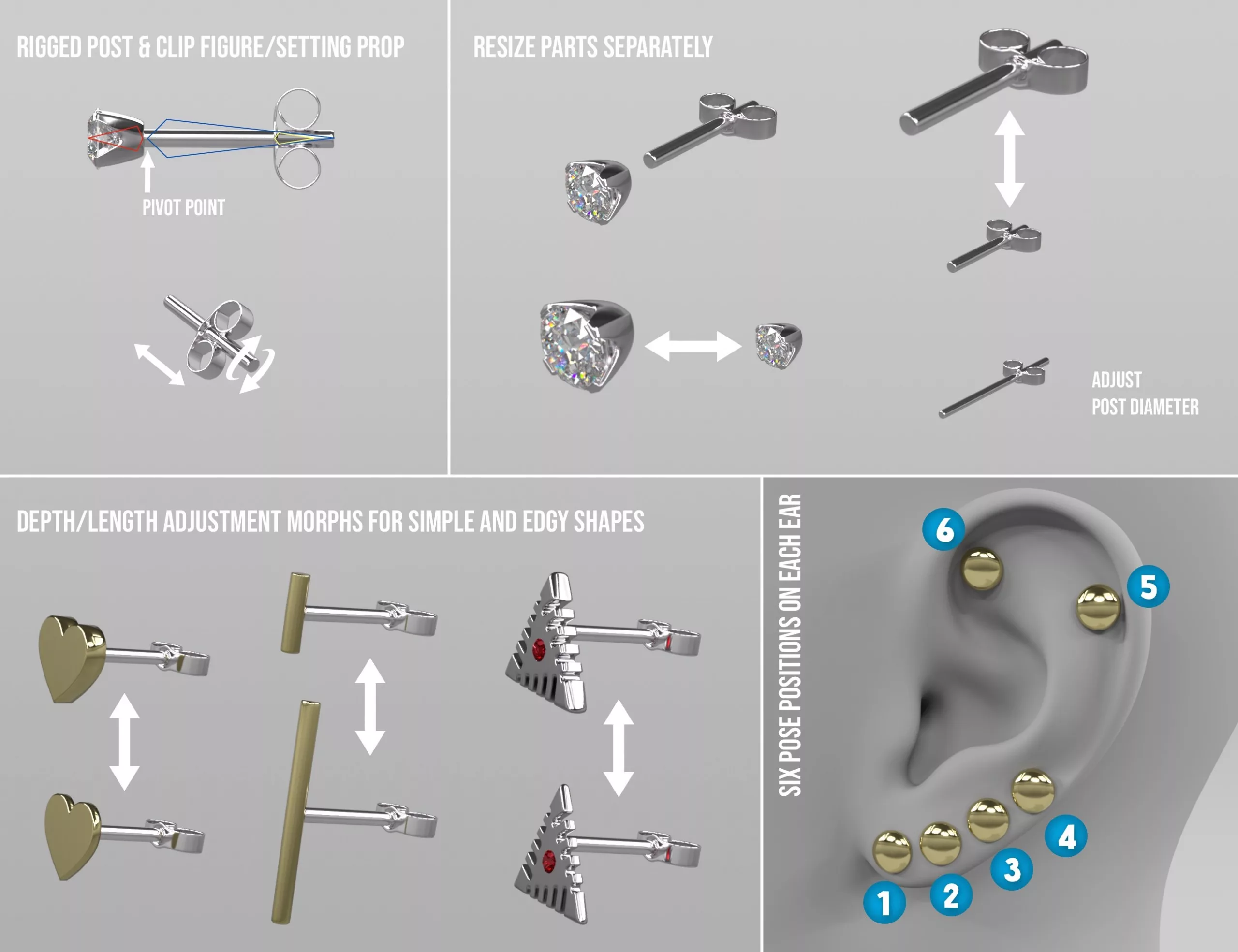 RIGGED POST & CLIP FIGURE/SETTING PROP

PIVOT POINT

RESIZE PARTS SEPARATELY

ADJUST POST DIAMETER

DEPTH/LENGTH ADJUSTMENT MORPHS FOR SIMPLE AND EDGY SHAPES

SIX POSE POSITIONS ON EACH EAR

6

5

4

3

2

1